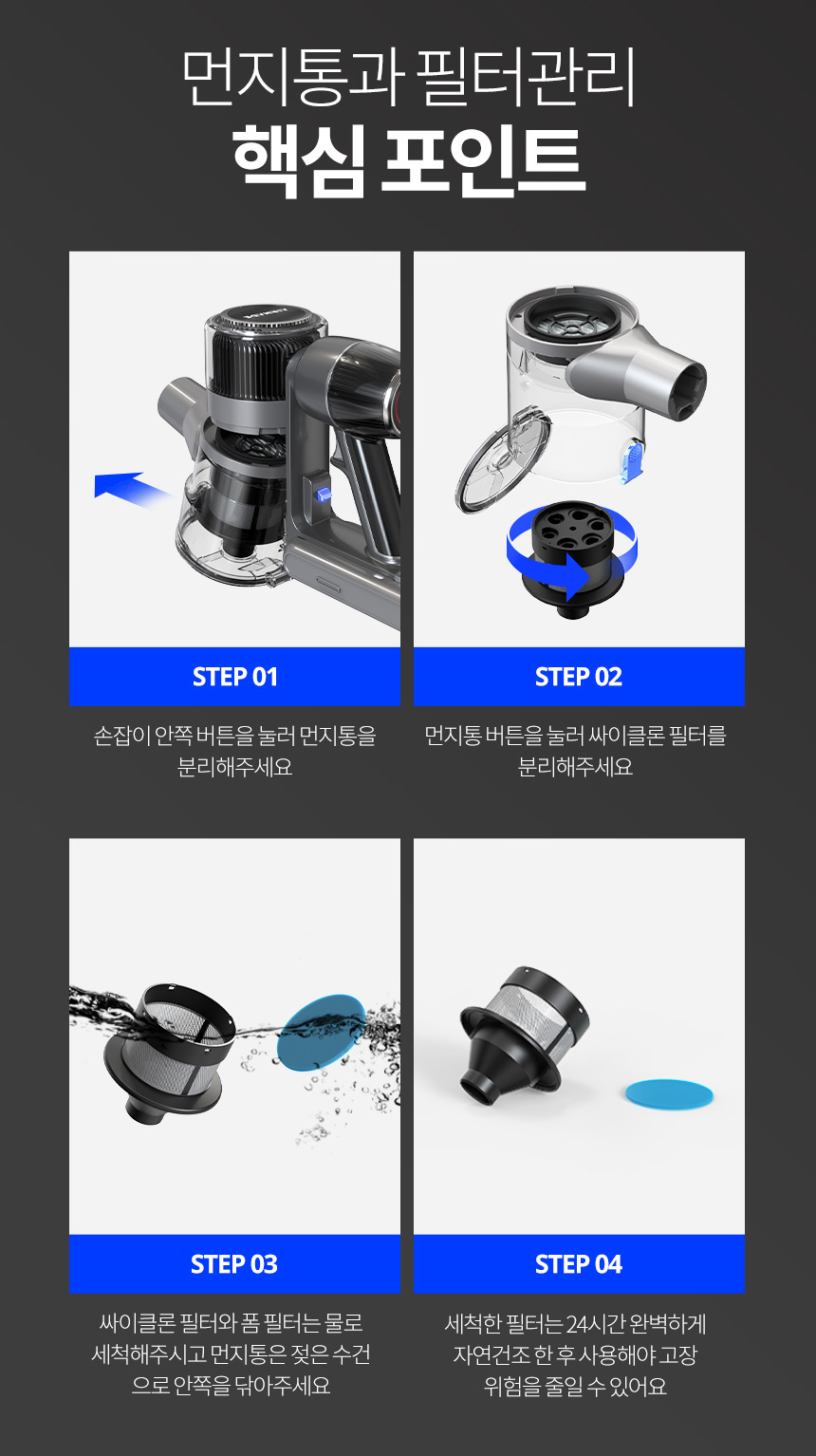 먼지통과 필터관리
핵심 포인트

STEP 01
손잡이 안쪽 버튼을 눌러 먼지통을 분리해주세요

STEP 02
먼지통 버튼을 눌러 싸이클론 필터를 분리해주세요

STEP 03
싸이클론 필터와 폼 필터는 물로 세척해주시고 먼지통은 젖은 수건으로 안쪽을 닦아주세요

STEP 04
세척한 필터는 24시간 완벽하게 자연건조 한 후 사용해야 고장 위험을 줄일 수 있어요