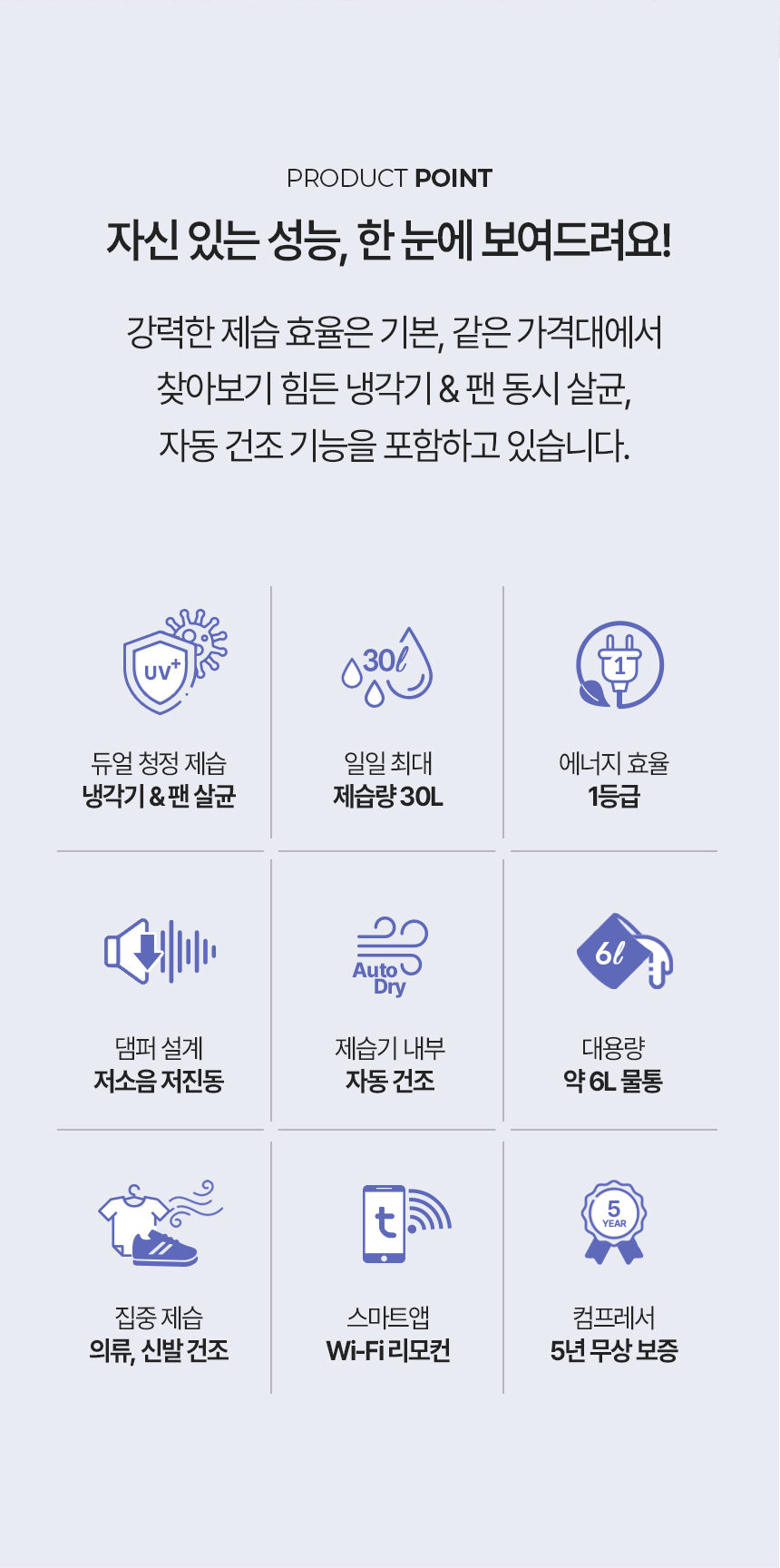 PRODUCT POINT

자신 있는 성능, 한 눈에 보여드려요!

강력한 제습 효율은 기본, 같은 가격대에서 찾아보기 힘든 냉각기 & 팬 동시 살균, 자동 건조 기능을 포함하고 있습니다.

UV+

듀얼 청정 제습
냉각기 & 팬 살균

30ℓ

일일 최대
제습량 30L

1

에너지 효율
1등급

댐퍼 설계
저소음 저진동

Auto Dry

제습기 내부
자동 건조

6ℓ

대용량
약 6L 물통

집중 제습
의류, 신발 건조

t

스마트앱
Wi-Fi 리모컨

5 YEAR

컴프레서
5년 무상 보증